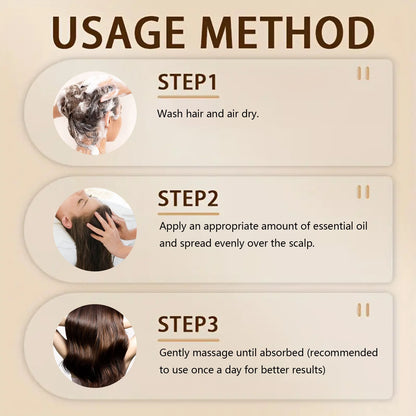 USAGE METHOD

STEP1

Wash hair and air dry.

STEP2

Apply an appropriate amount of essential oil and spread evenly over the scalp.

STEP3

Gently massage until absorbed (recommended to use once a day for better results)